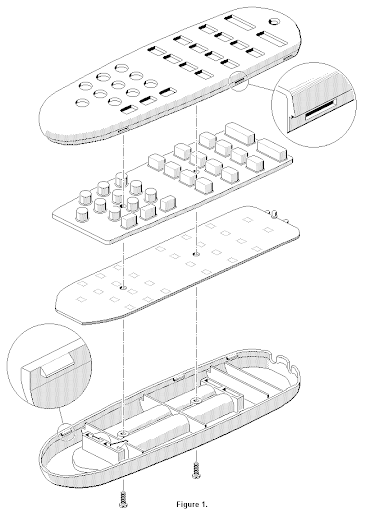 Figure 1.